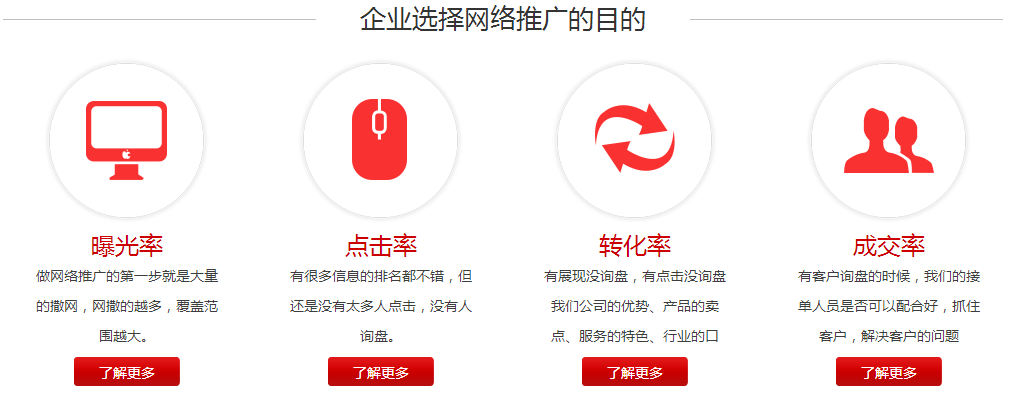 企业选择网络推广的目的

曝光率

做网络推广的第一步就是大量的撒网，网撒的越多，覆盖范围越大。

了解更多

点击率

有很多信息的排名都不错，但还是没有太多人点击，没有人询盘。

了解更多

转化率

有展现没询盘，有点击没询盘我们公司的优势、产品的卖点、服务的特色、行业的口

了解更多

成交率

有客户询盘的时候，我们的接单人员是否可以配合好，抓住客户，解决客户的问题

了解更多